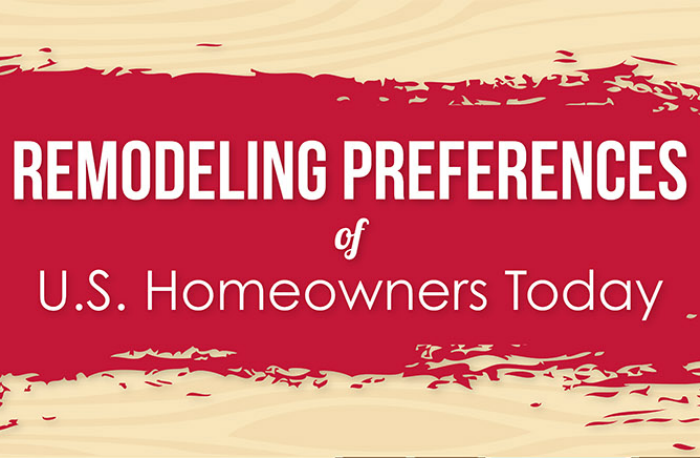 REMODELING PREFERENCES
of
U.S. Homeowners Today