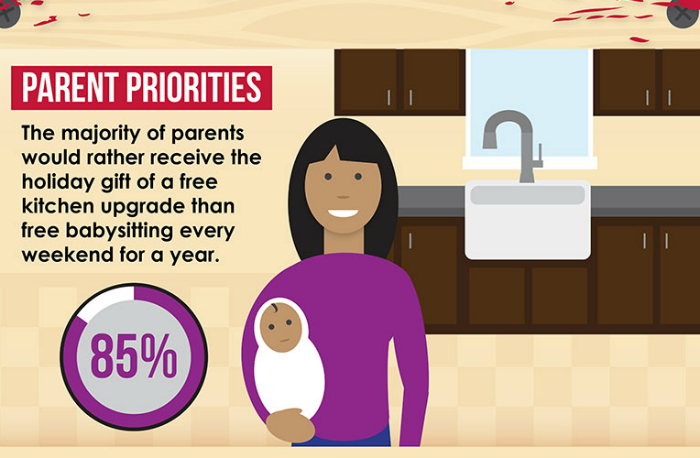 PARENT PRIORITIES

The majority of parents would rather receive the holiday gift of a free kitchen upgrade than free babysitting every weekend for a year.

85%