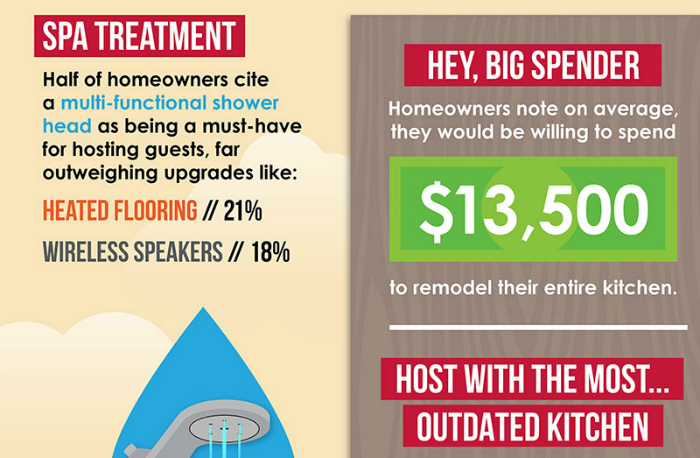 SPA TREATMENT

Half of homeowners cite a multi-functional shower head as being a must-have for hosting guests, far outweighing upgrades like:

HEATED FLOORING // 21%

WIRELESS SPEAKERS // 18%

HEY, BIG SPENDER

Homeowners note on average, they would be willing to spend

$13,500

to remodel their entire kitchen.

HOST WITH THE MOST...

OUTDATED KITCHEN