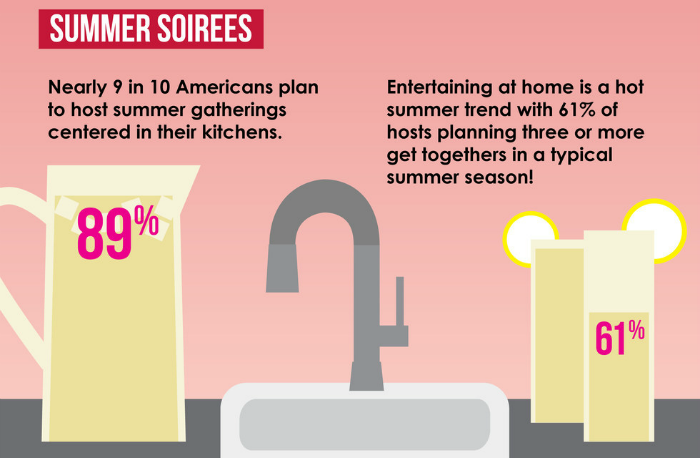 SUMMER SOIREES

Nearly 9 in 10 Americans plan to host summer gatherings centered in their kitchens.

89%

Entertaining at home is a hot summer trend with 61% of hosts planning three or more get togethers in a typical summer season!

61%